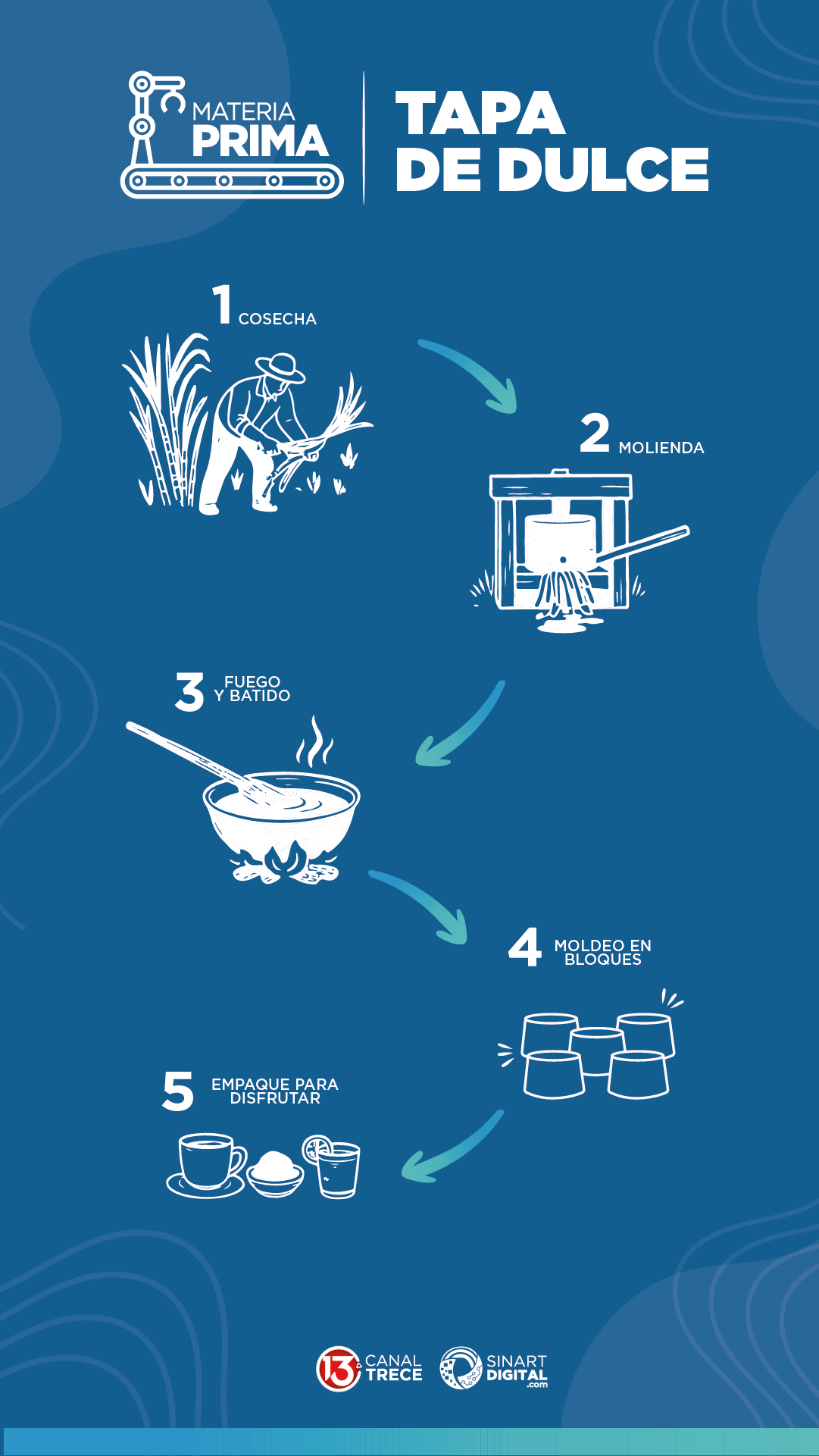 MATERIA PRIMA

TAPA DE DULCE

1 COSECHA

2 MOLIENDA

3 FUEGO Y BATIDO

4 MOLDEO EN BLOQUES

5 EMPAQUE PARA DISFRUTAR

13 CANAL TRECE

SINART DIGITAL .com